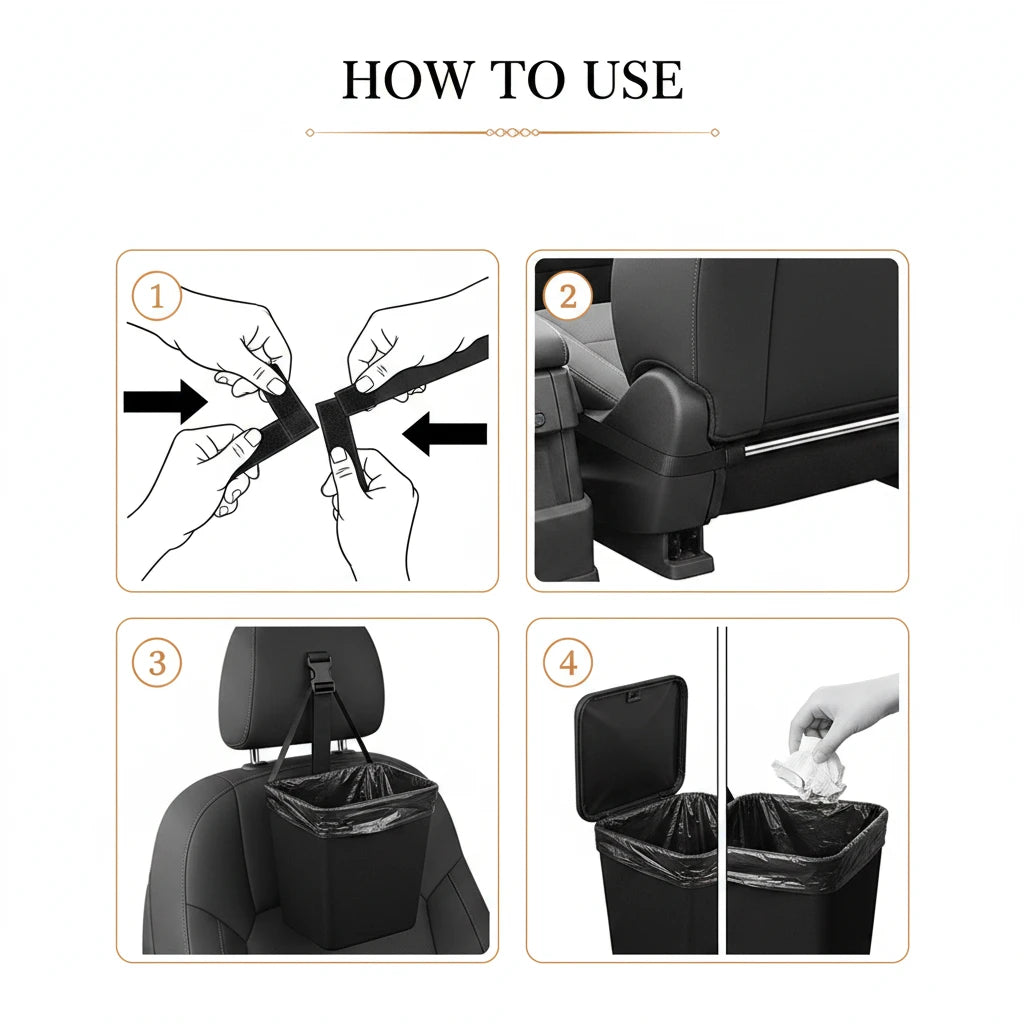 HOW TO USE

1

2

3

4